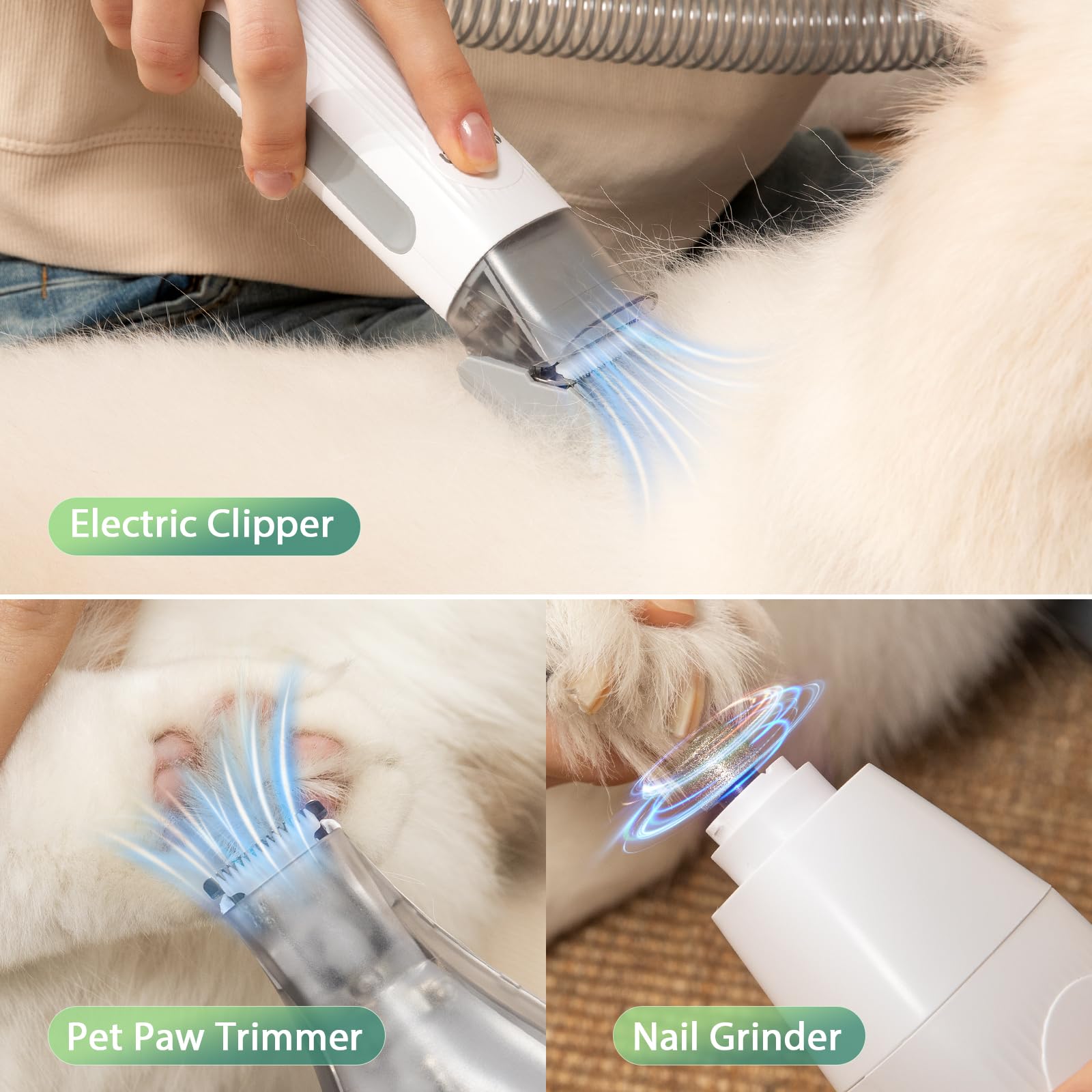 Electric Clipper

Pet Paw Trimmer

Nail Grinder